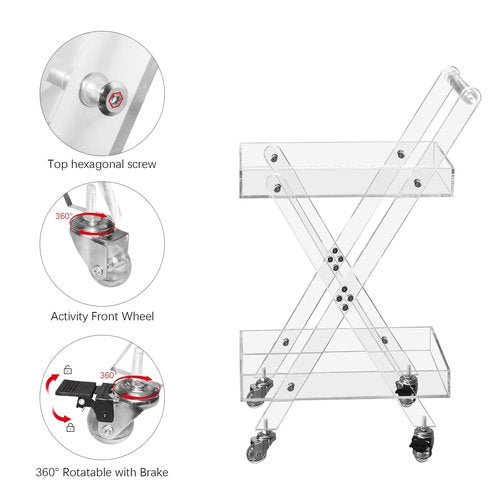 Top hexagonal screw

360°

Activity Front Wheel

360°

360° Rotatable with Brake