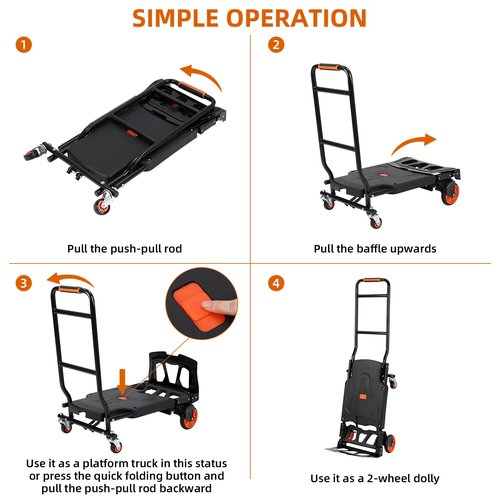 SIMPLE OPERATION

1

Pull the push-pull rod

2

Pull the baffle upwards

3

Use it as a platform truck in this status or press the quick folding button and pull the push-pull rod backward

4

Use it as a 2-wheel dolly