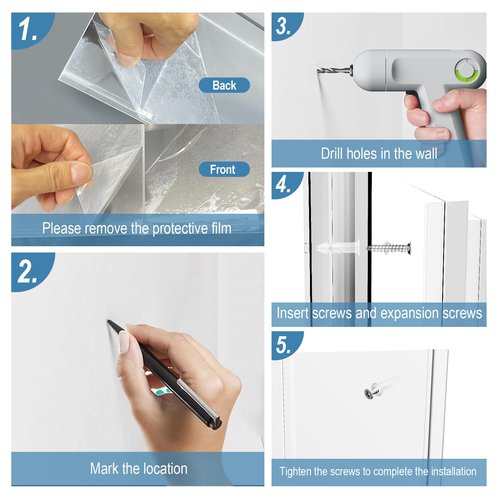 1.

Back

Front

Please remove the protective film

2.

Mark the location

3.

Drill holes in the wall

4.

Insert screws and expansion screws

5.

Tighten the screws to complete the installation