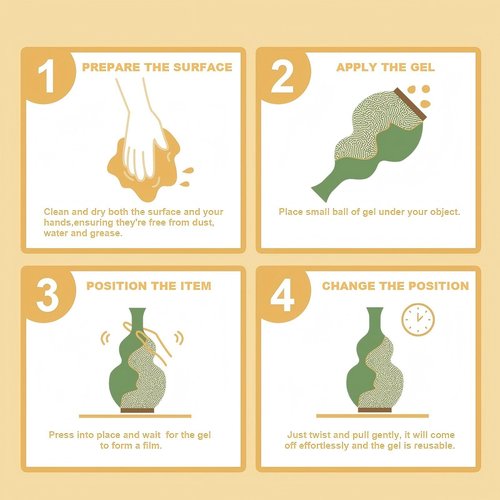 1
PREPARE THE SURFACE

Clean and dry both the surface and your hands,ensuring they're free from dust, water and grease.

2
APPLY THE GEL

Place small ball of gel under your object.

3
POSITION THE ITEM

Press into place and wait for the gel to form a film.

4
CHANGE THE POSITION

Just twist and pull gently, it will come off effortlessly and the gel is reusable.