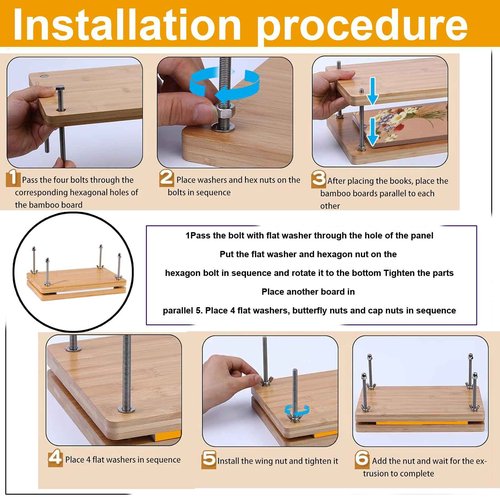 Installation procedure

1 Pass the four bolts through the corresponding hexagonal holes of the bamboo board

2 Place washers and hex nuts on the bolts in sequence

3 After placing the books, place the bamboo boards parallel to each other

1Pass the bolt with flat washer through the hole of the panel
Put the flat washer and hexagon nut on the
hexagon bolt in sequence and rotate it to the bottom Tighten the parts
Place another board in
parallel 5. Place 4 flat washers, butterfly nuts and cap nuts in sequence

4 Place 4 flat washers in sequence

5 Install the wing nut and tighten it

6 Add the nut and wait for the extrusion to complete