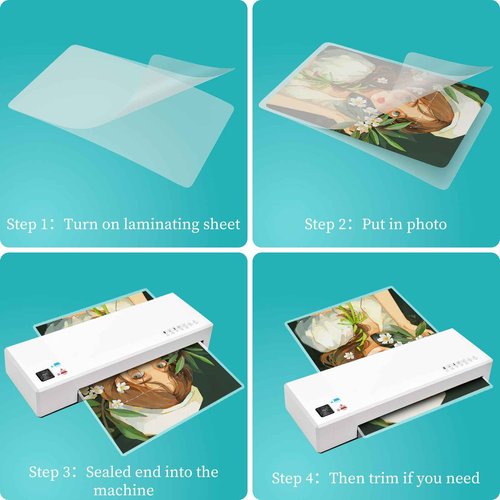 Step 1：Turn on laminating sheet

Step 2：Put in photo

Step 3：Sealed end into the machine

Step 4：Then trim if you need