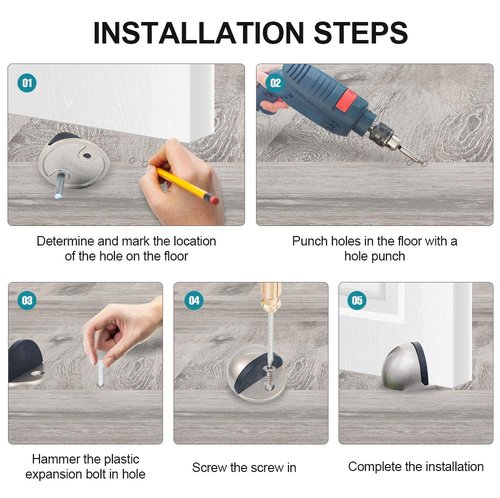 INSTALLATION STEPS

01

Determine and mark the location of the hole on the floor

02

Punch holes in the floor with a hole punch

03

Hammer the plastic expansion bolt in hole

04

Screw the screw in

05

Complete the installation