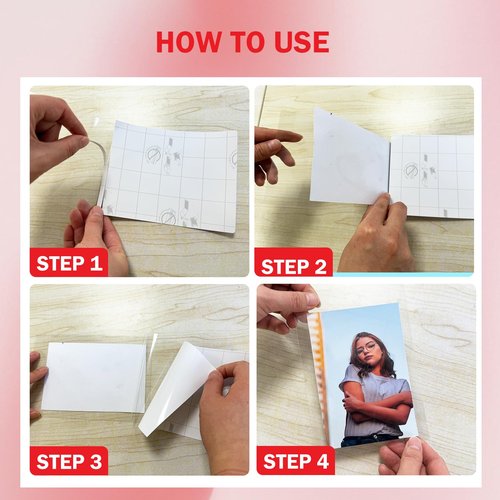 HOW TO USE

STEP 1

STEP 2

STEP 3

STEP 4