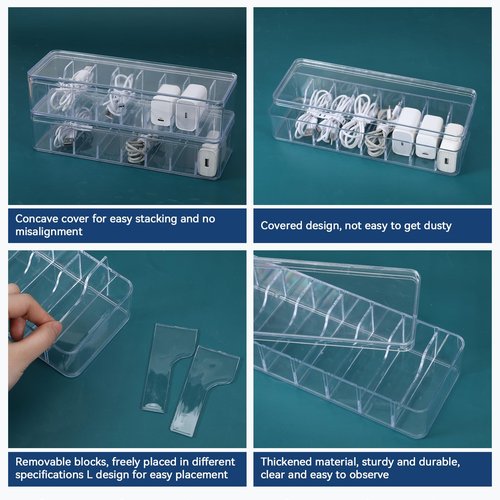 Concave cover for easy stacking and no misalignment

Covered design, not easy to get dusty

Removable blocks, freely placed in different specifications L design for easy placement

Thickened material, sturdy and durable, clear and easy to observe