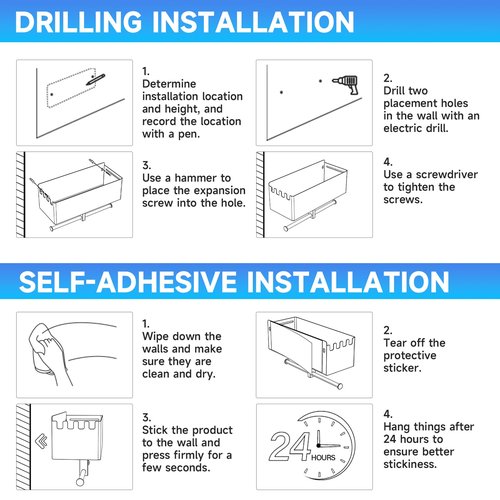 DRILLING INSTALLATION

1.
Determine installation location and height, and record the location with a pen.

2.
Drill two placement holes in the wall with an electric drill.

3.
Use a hammer to place the expansion screw into the hole.

4.
Use a screwdriver to tighten the screws.

SELF-ADHESIVE INSTALLATION

1.
Wipe down the walls and make sure they are clean and dry.

2.
Tear off the protective sticker.

3.
Stick the product to the wall and press firmly for a few seconds.

24 HOURS

4.
Hang things after 24 hours to ensure better stickiness.