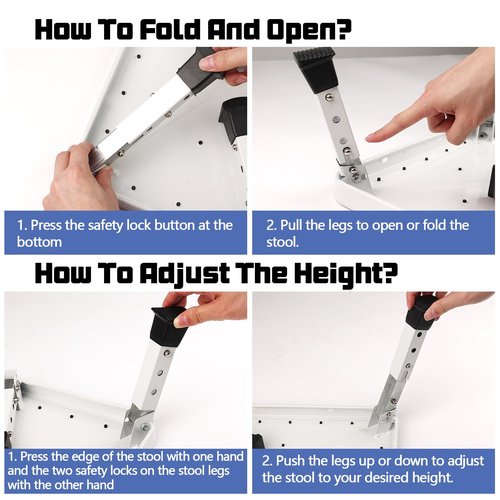 How To Fold And Open?

1. Press the safety lock button at the bottom

2. Pull the legs to open or fold the stool.

How To Adjust The Height?

1. Press the edge of the stool with one hand and the two safety locks on the stool legs with the other hand

2. Push the legs up or down to adjust the stool to your desired height.