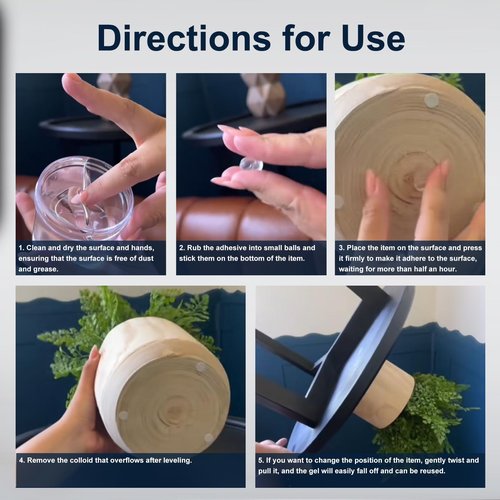 Directions for Use

1. Clean and dry the surface and hands, ensuring that the surface is free of dust and grease.

2. Rub the adhesive into small balls and stick them on the bottom of the item.

3. Place the item on the surface and press it firmly to make it adhere to the surface, waiting for more than half an hour.

4. Remove the colloid that overflows after leveling.

5. If you want to change the position of the item, gently twist and pull it, and the gel will easily fall off and can be reused.