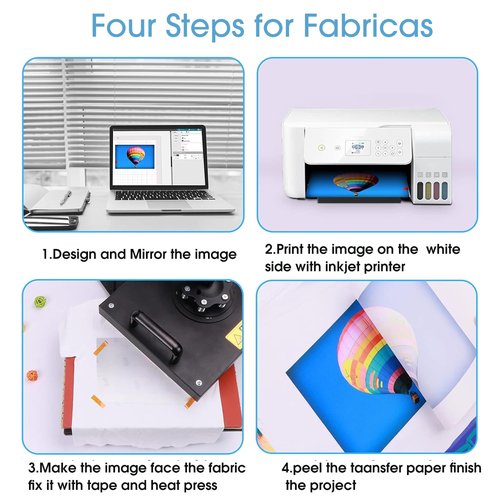 Four Steps for Fabricas

1.Design and Mirror the image

2.Print the image on the white side with inkjet printer

3.Make the image face the fabric fix it with tape and heat press

4.peel the taansfer paper finish the project