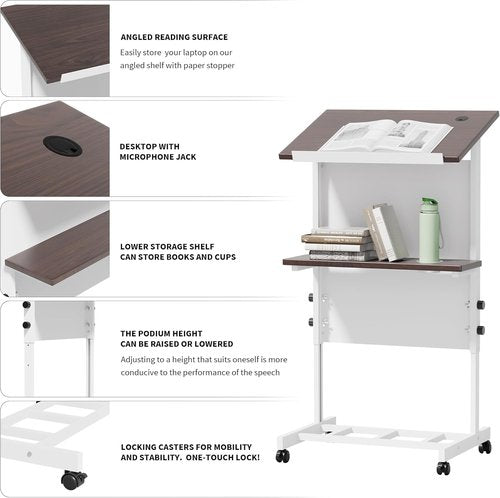 ANGLED READING SURFACE

Easily store your laptop on our angled shelf with paper stopper

DESKTOP WITH MICROPHONE JACK

LOWER STORAGE SHELF CAN STORE BOOKS AND CUPS

THE PODIUM HEIGHT CAN BE RAISED OR LOWERED

Adjusting to a height that suits oneself is more conducive to the performance of the speech

LOCKING CASTERS FOR MOBILITY AND STABILITY. ONE-TOUCH LOCK!