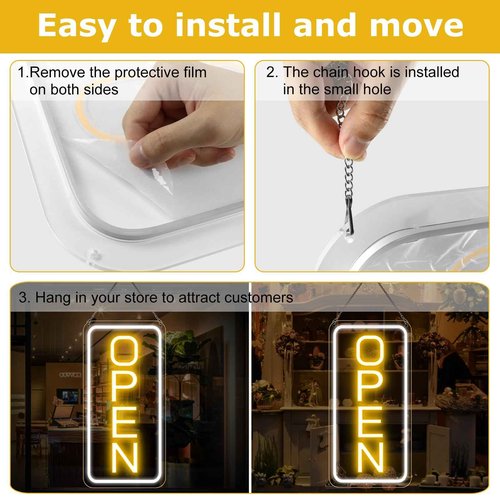 Easy to install and move

1.Remove the protective film on both sides

2. The chain hook is installed in the small hole

3. Hang in your store to attract customers

OPEN

OPEN