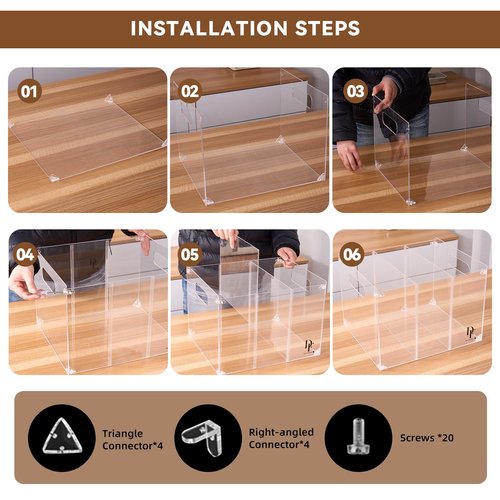 INSTALLATION STEPS

01

02

03

04

05

06

Triangle Connector*4

Right-angled Connector*4

Screws *20