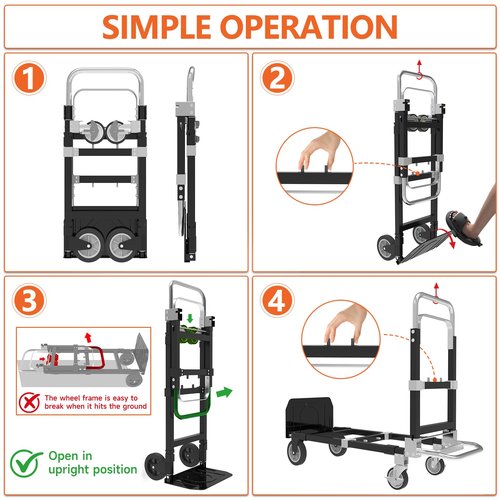 SIMPLE OPERATION

1

2

3

The wheel frame is easy to break when it hits the ground

Open in upright position

4