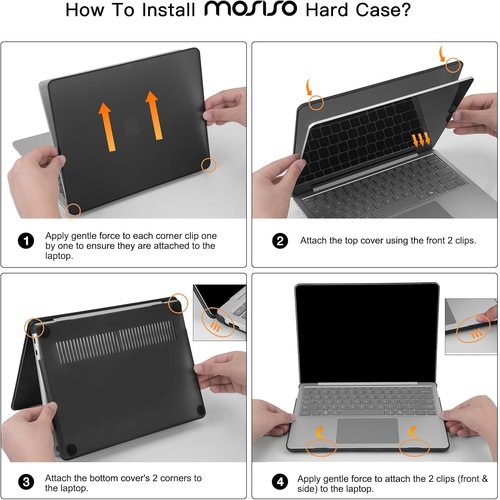 How To Install MOSISO Hard Case?

1 Apply gentle force to each corner clip one by one to ensure they are attached to the laptop.

2 Attach the top cover using the front 2 clips.

3 Attach the bottom cover's 2 corners to the laptop.

4 Apply gentle force to attach the 2 clips (front & side) to the laptop.