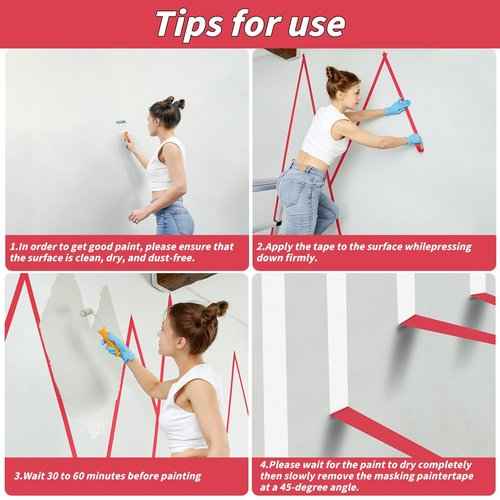 Tips for use

1.In order to get good paint, please ensure that the surface is clean, dry, and dust-free.

2.Apply the tape to the surface whilepressing down firmly.

3.Wait 30 to 60 minutes before painting

4.Please wait for the paint to dry completely then slowly remove the masking paintertape at a 45-degree angle.