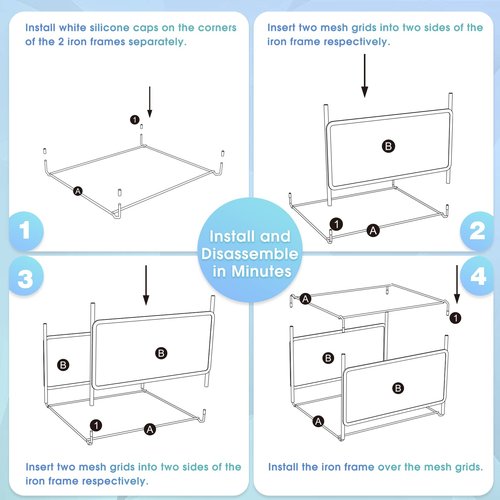 Install white silicone caps on the corners of the 2 iron frames separately.

1

A

1

Insert two mesh grids into two sides of the iron frame respectively.

B

1

A

2

Install and Disassemble in Minutes

3

B

B

1

A

Insert two mesh grids into two sides of the iron frame respectively.

4

A

1

B

B

A

Install the iron frame over the mesh grids.