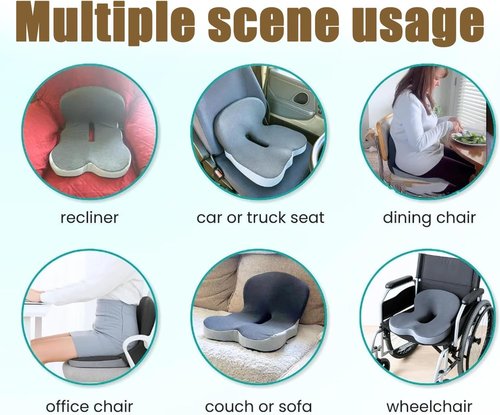 Multiple scene usage

recliner

car or truck seat

dining chair

office chair

couch or sofa

wheelchair