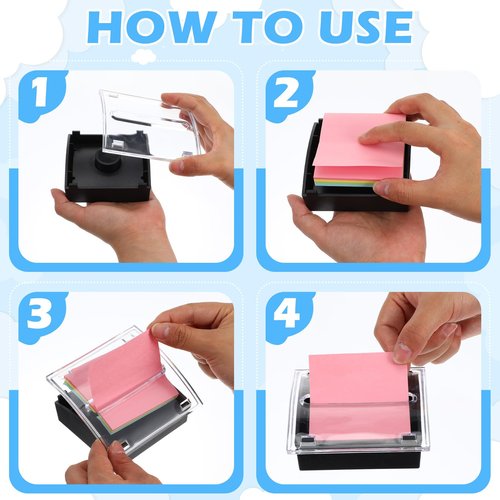 HOW TO USE

1

2

3

4