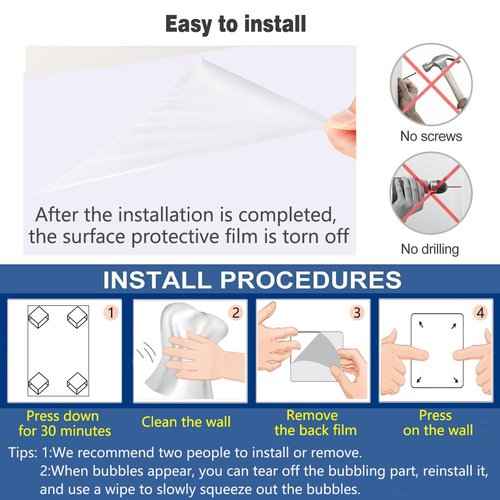 Easy to install

After the installation is completed, the surface protective film is torn off

No screws

No drilling

INSTALL PROCEDURES

1

2

3

4

Press down for 30 minutes

Clean the wall

Remove the back film

Press on the wall

Tips: 1:We recommend two people to install or remove.
2:When bubbles appear, you can tear off the bubbling part, reinstall it, and use a wipe to slowly squeeze out the bubbles.