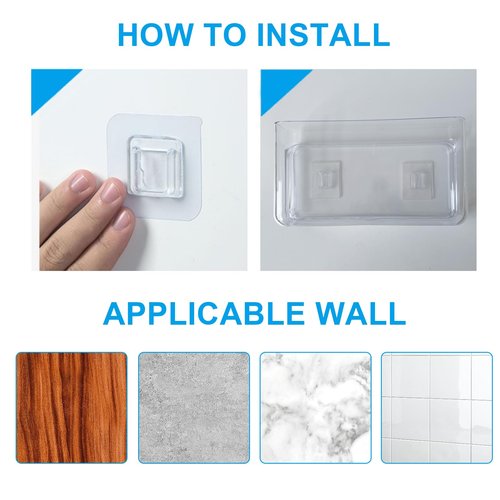 HOW TO INSTALL

APPLICABLE WALL