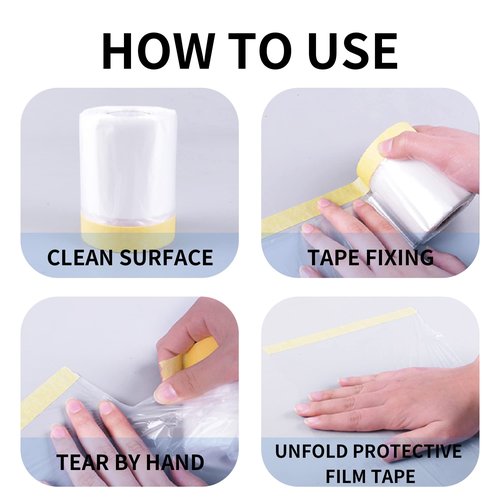 HOW TO USE

CLEAN SURFACE

TAPE FIXING

TEAR BY HAND

UNFOLD PROTECTIVE FILM TAPE