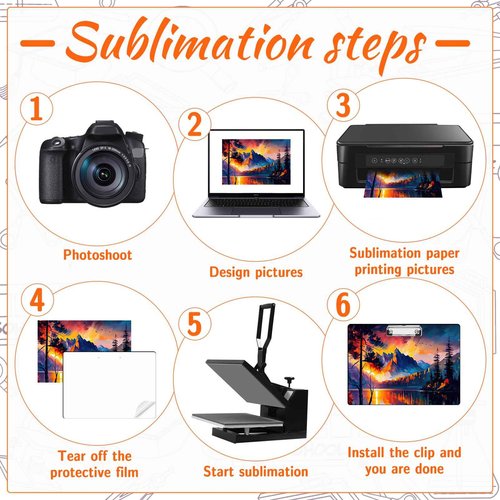 Sublimation steps

1

Photoshoot

2

Design pictures

3

Sublimation paper printing pictures

4

Tear off the protective film

5

Start sublimation

6

Install the clip and you are done