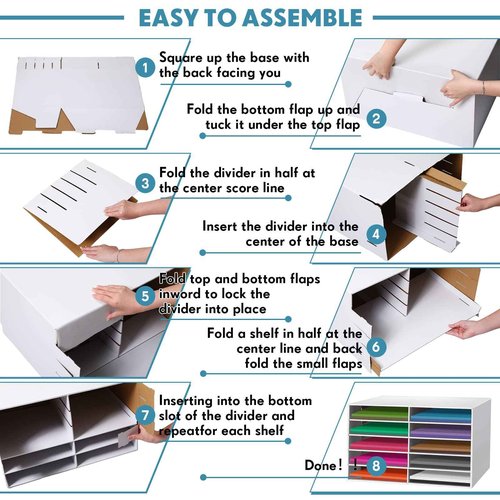 EASY TO ASSEMBLE

1 Square up the base with the back facing you

Fold the bottom flap up and tuck it under the top flap 2

3 Fold the divider in half at the center score line

Insert the divider into the center of the base 4

5 Fold top and bottom flaps inword to lock the divider into place

Fold a shelf in half at the center line and back fold the small flaps 6

7 Inserting into the bottom slot of the divider and repeatfor each shelf

Done! 8