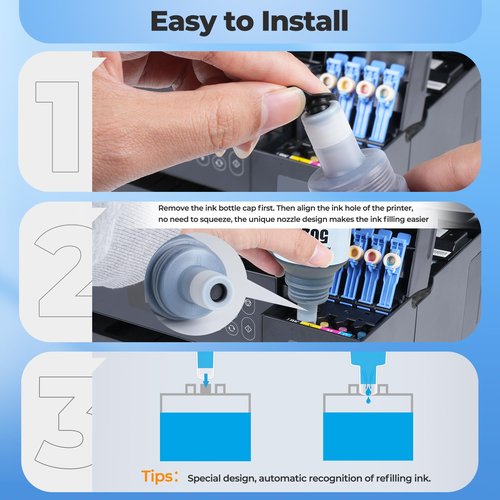 Easy to Install

1

Remove the ink bottle cap first. Then align the ink hole of the printer, no need to squeeze, the unique nozzle design makes the ink filling easier

2

502

3

Tips: Special design, automatic recognition of refilling ink.