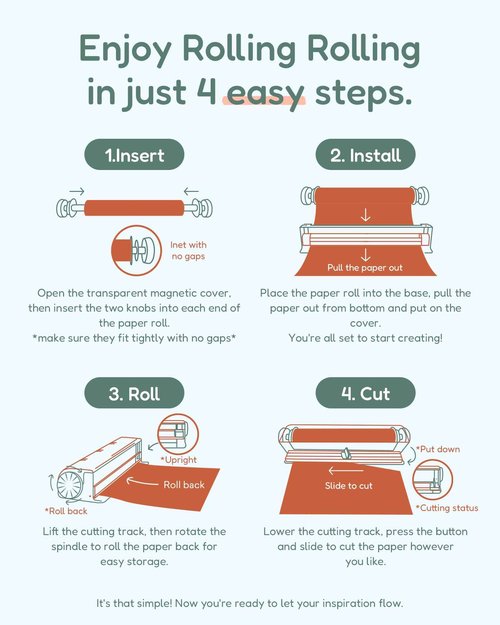 Enjoy Rolling Rolling in just 4 easy steps.

1.Insert

Inet with no gaps

Open the transparent magnetic cover, then insert the two knobs into each end of the paper roll.
*make sure they fit tightly with no gaps*

2. Install

Pull the paper out

Place the paper roll into the base, pull the paper out from bottom and put on the cover.
You're all set to start creating!

3. Roll

*Upright

Roll back

*Roll back

Lift the cutting track, then rotate the spindle to roll the paper back for easy storage.

4. Cut

*Put down

Slide to cut

*Cutting status

Lower the cutting track, press the button and slide to cut the paper however you like.

It's that simple! Now you're ready to let your inspiration flow.