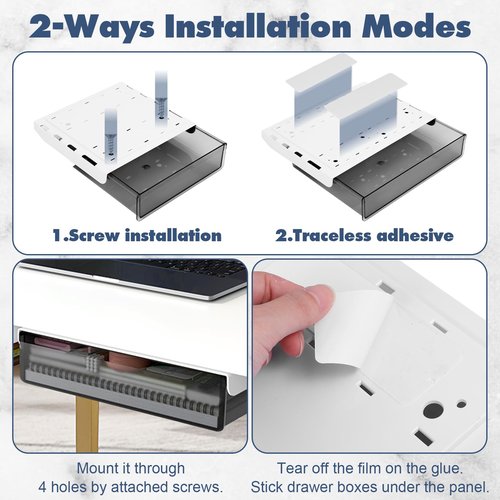 2-Ways Installation Modes

1.Screw installation

2.Traceless adhesive

Mount it through 4 holes by attached screws.

Tear off the film on the glue. Stick drawer boxes under the panel.