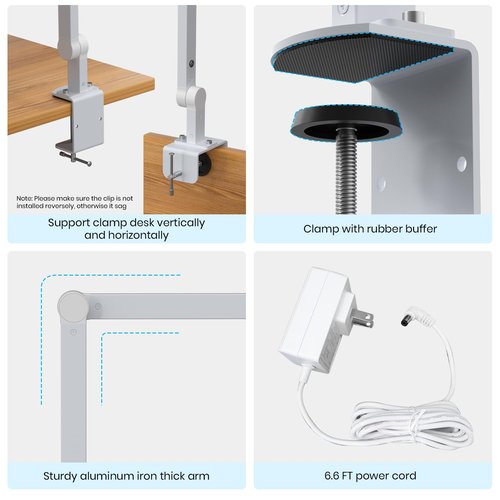 Note: Please make sure the clip is not installed reversely, otherwise it sag

Support clamp desk vertically and horizontally

Clamp with rubber buffer

Sturdy aluminum iron thick arm

6.6 FT power cord