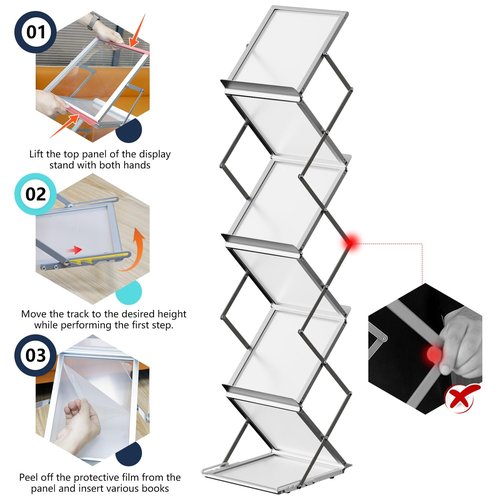 01

Lift the top panel of the display stand with both hands

02

Move the track to the desired height while performing the first step.

03

Peel off the protective film from the panel and insert various books