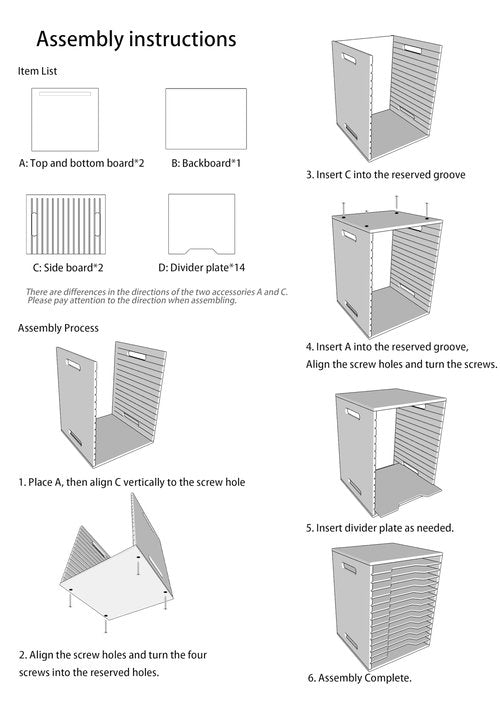 Assembly instructions

Item List

A: Top and bottom board*2

B: Backboard*1

C: Side board*2

D: Divider plate*14

There are differences in the directions of the two accessories A and C. Please pay attention to the direction when assembling.

Assembly Process

1. Place A, then align C vertically to the screw hole

2. Align the screw holes and turn the four screws into the reserved holes.

3. Insert C into the reserved groove

4. Insert A into the reserved groove, Align the screw holes and turn the screws.

5. Insert divider plate as needed.

6. Assembly Complete.