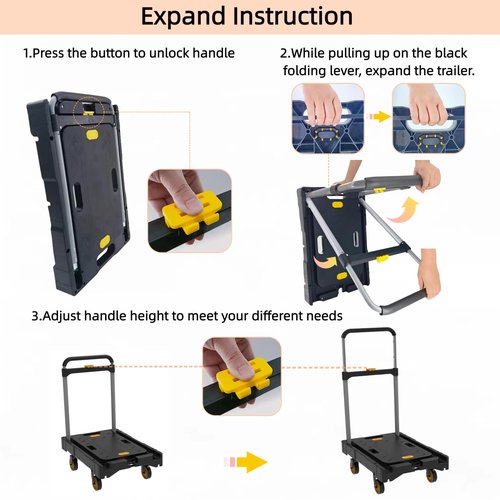 Expand Instruction

1.Press the button to unlock handle

2.While pulling up on the black folding lever, expand the trailer.

3.Adjust handle height to meet your different needs