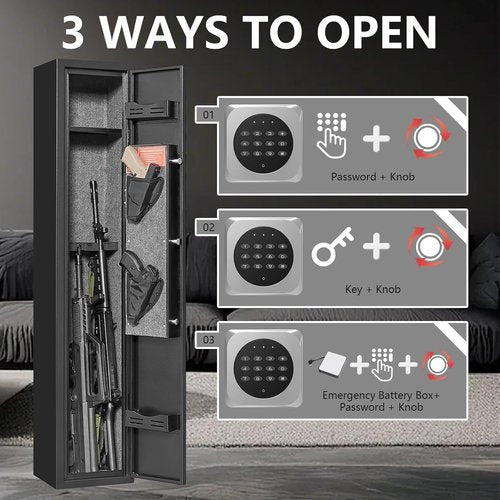 3 WAYS TO OPEN

01

Password + Knob

02

Key + Knob

03

Emergency Battery Box+ Password + Knob