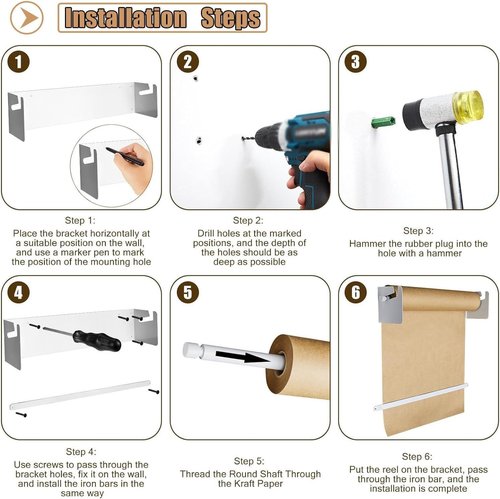 Installation Steps

1

Step 1:
Place the bracket horizontally at a suitable position on the wall, and use a marker pen to mark the position of the mounting hole

2

Step 2:
Drill holes at the marked positions, and the depth of the holes should be as deep as possible

3

Step 3:
Hammer the rubber plug into the hole with a hammer

4

Step 4:
Use screws to pass through the bracket holes, fix it on the wall, and install the iron bars in the same way

5

Step 5:
Thread the Round Shaft Through the Kraft Paper

6

Step 6:
Put the reel on the bracket, pass through the iron bar, and the installation is complete