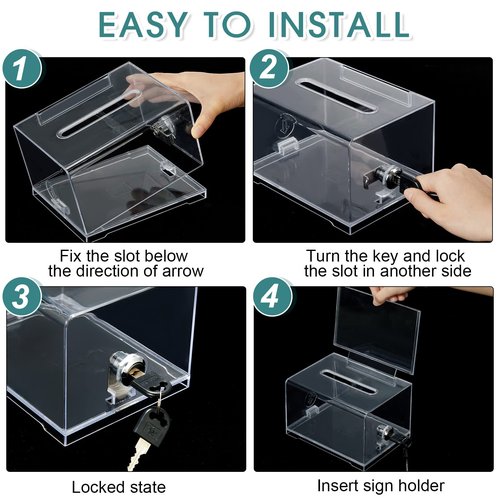 EASY TO INSTALL

1

Fix the slot below the direction of arrow

2

Turn the key and lock the slot in another side

3

Locked state

4

Insert sign holder