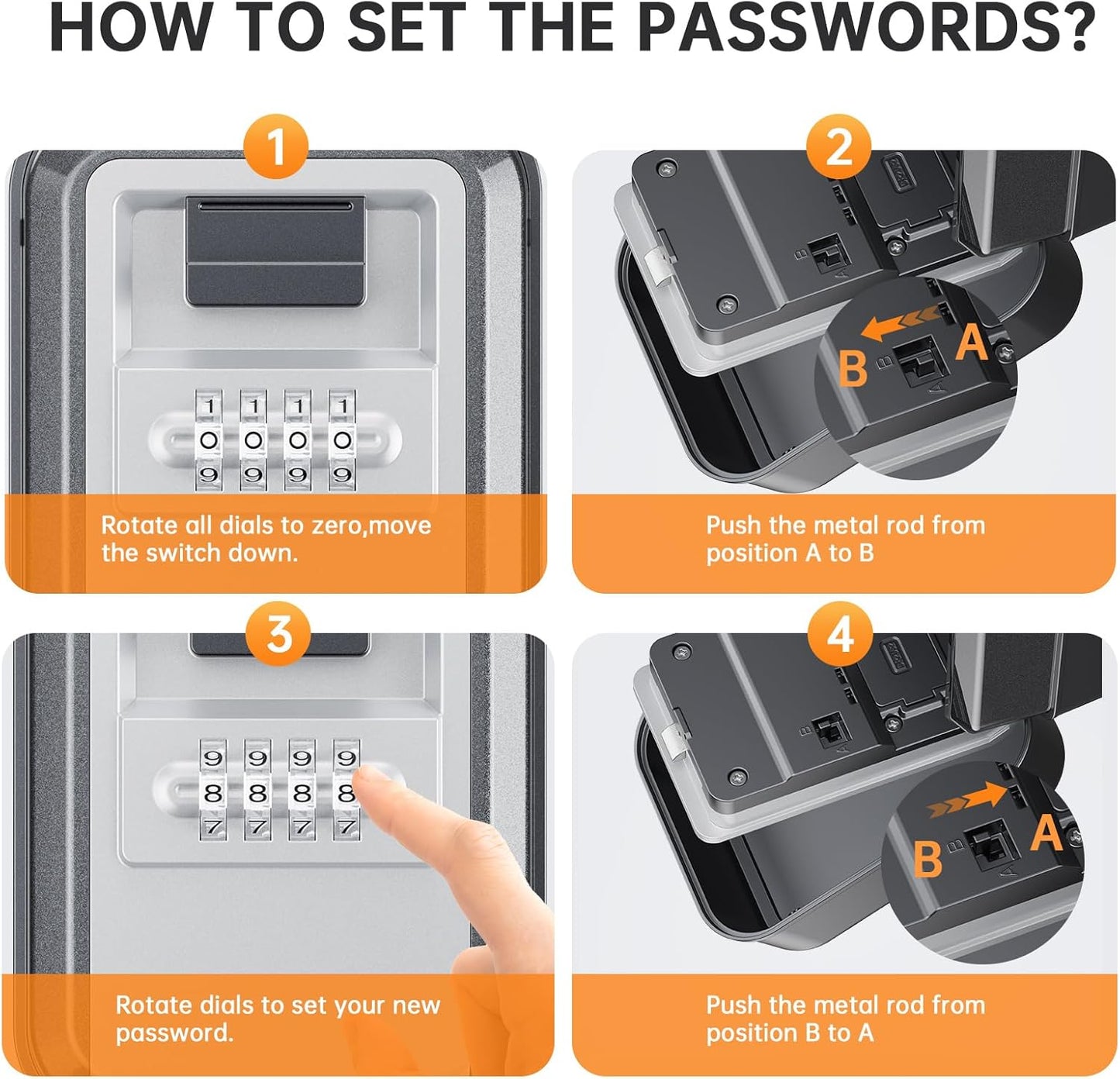 HOW TO SET THE PASSWORDS?

1

1 1 1 1
0 0 0 0
9 9 9 9

Rotate all dials to zero,move the switch down.

2

B A
B A

Push the metal rod from position A to B

3

9 9 9 9
8 8 8 8
7 7 7 7

Rotate dials to set your new password.

4

B A
B A

Push the metal rod from position B to A