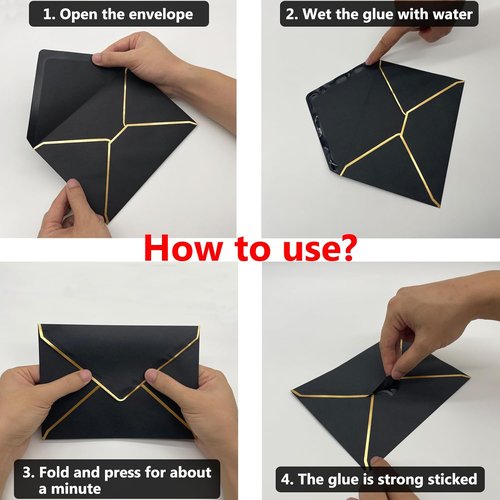 1. Open the envelope

2. Wet the glue with water

How to use?

3. Fold and press for about a minute

4. The glue is strong sticked