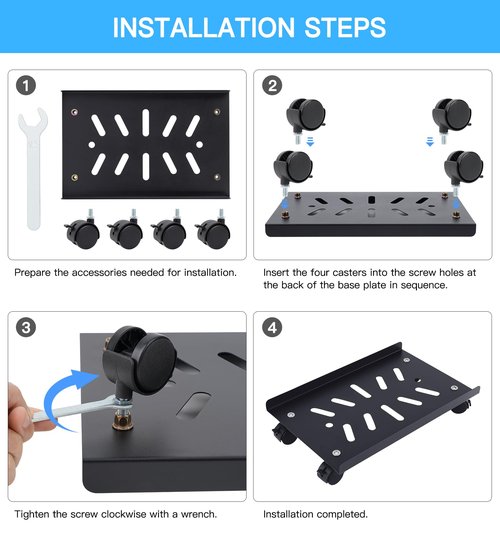 INSTALLATION STEPS

1

Prepare the accessories needed for installation.

2

Insert the four casters into the screw holes at the back of the base plate in sequence.

3

Tighten the screw clockwise with a wrench.

4

Installation completed.