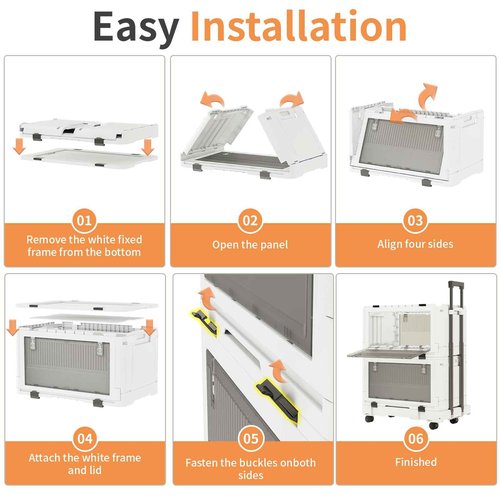 Easy Installation

01
Remove the white fixed frame from the bottom

02
Open the panel

03
Align four sides

04
Attach the white frame and lid

05
Fasten the buckles onboth sides

06
Finished