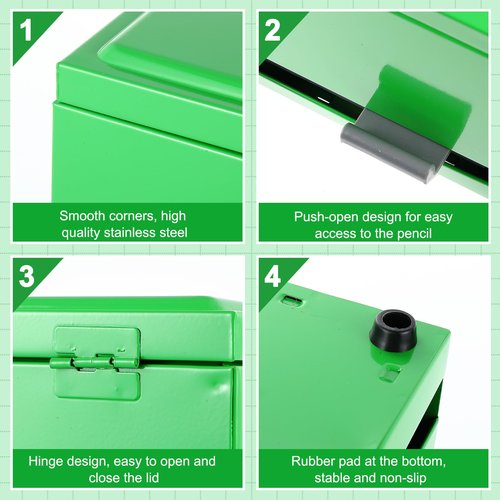 1

Smooth corners, high quality stainless steel

2

Push-open design for easy access to the pencil

3

Hinge design, easy to open and close the lid

4

Rubber pad at the bottom, stable and non-slip