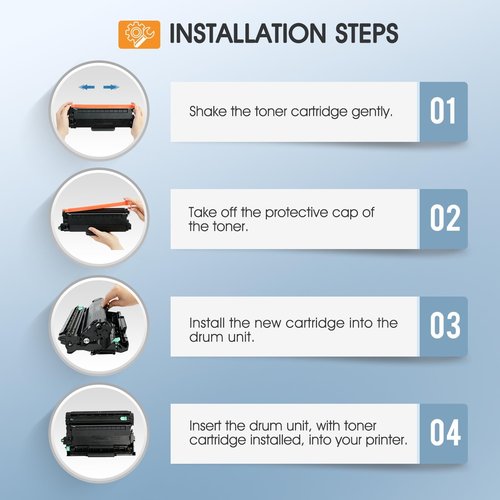 INSTALLATION STEPS

Shake the toner cartridge gently.

01

Take off the protective cap of the toner.

02

Install the new cartridge into the drum unit.

03

Insert the drum unit, with toner cartridge installed, into your printer.

04