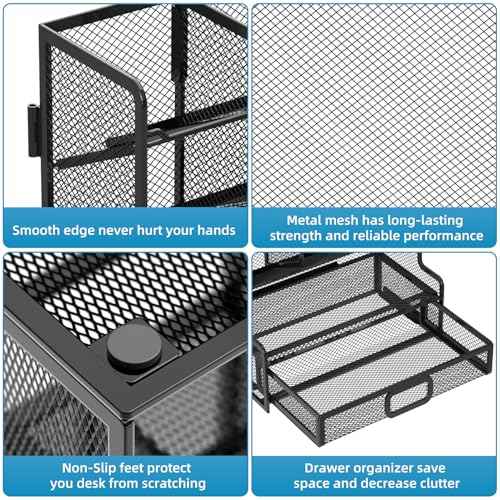 Smooth edge never hurt your hands

Metal mesh has long-lasting strength and reliable performance

Non-Slip feet protect you desk from scratching

Drawer organizer save space and decrease clutter