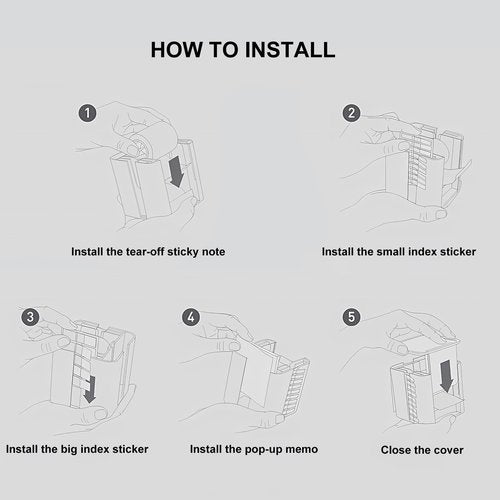 HOW TO INSTALL

1

Install the tear-off sticky note

2

Install the small index sticker

3

Install the big index sticker

4

Install the pop-up memo

5

Close the cover