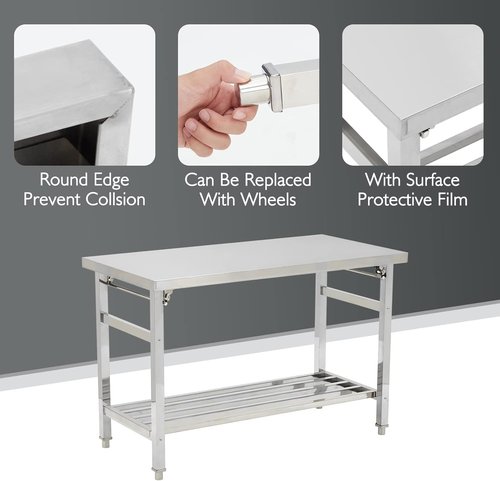 Round Edge
Prevent Collsion

Can Be Replaced
With Wheels

With Surface
Protective Film