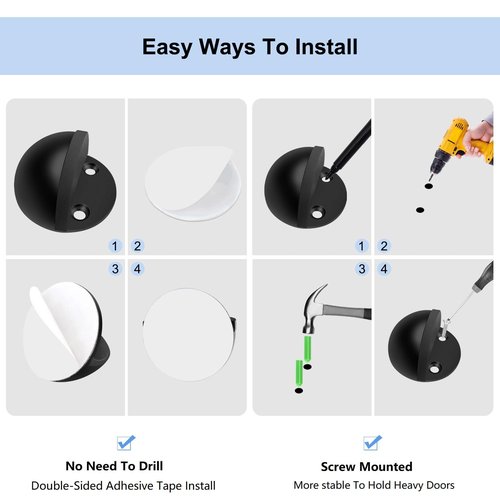 Easy Ways To Install

1 2
3 4

1 2
3 4

No Need To Drill
Double-Sided Adhesive Tape Install

Screw Mounted
More stable To Hold Heavy Doors