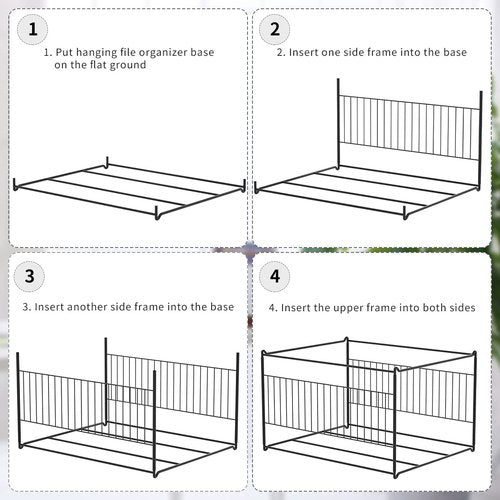 1

1. Put hanging file organizer base on the flat ground

2

2. Insert one side frame into the base

3

3. Insert another side frame into the base

4

4. Insert the upper frame into both sides