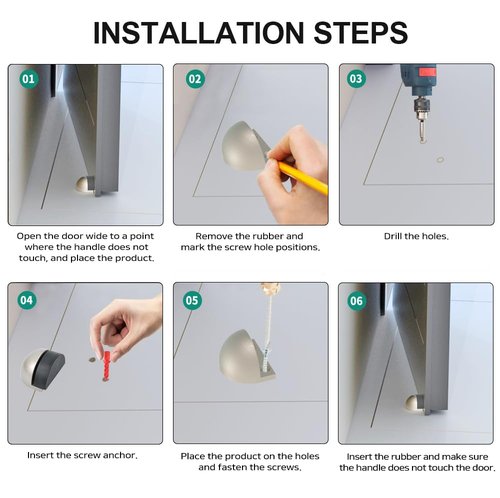 INSTALLATION STEPS

01

Open the door wide to a point where the handle does not touch, and place the product.

02

Remove the rubber and mark the screw hole positions.

03

Drill the holes.

04

Insert the screw anchor.

05

Place the product on the holes and fasten the screws.

06

Insert the rubber and make sure the handle does not touch the door.