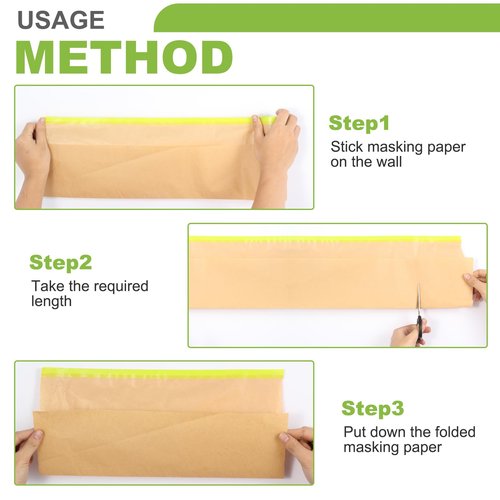 USAGE
METHOD

Step1
Stick masking paper on the wall

Step2
Take the required length

Step3
Put down the folded masking paper